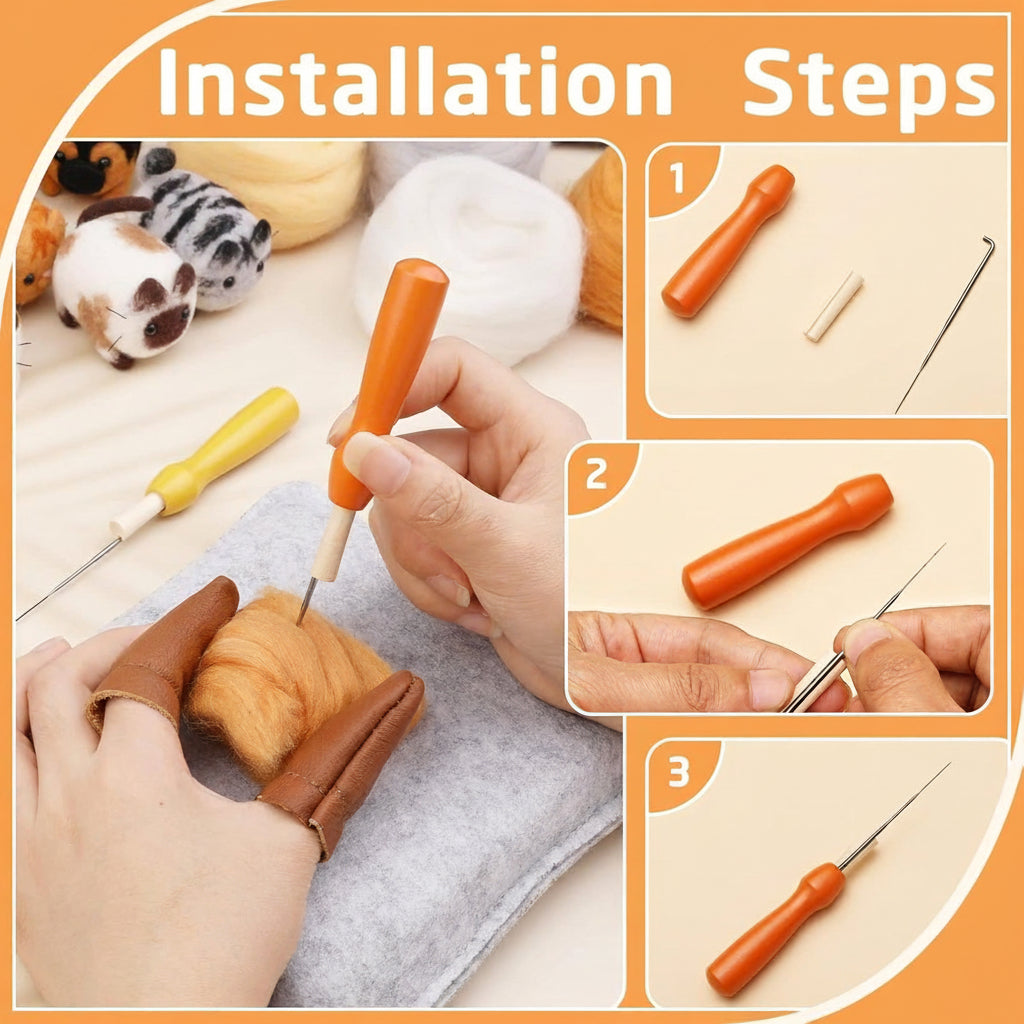 Installation Steps

1

2

3